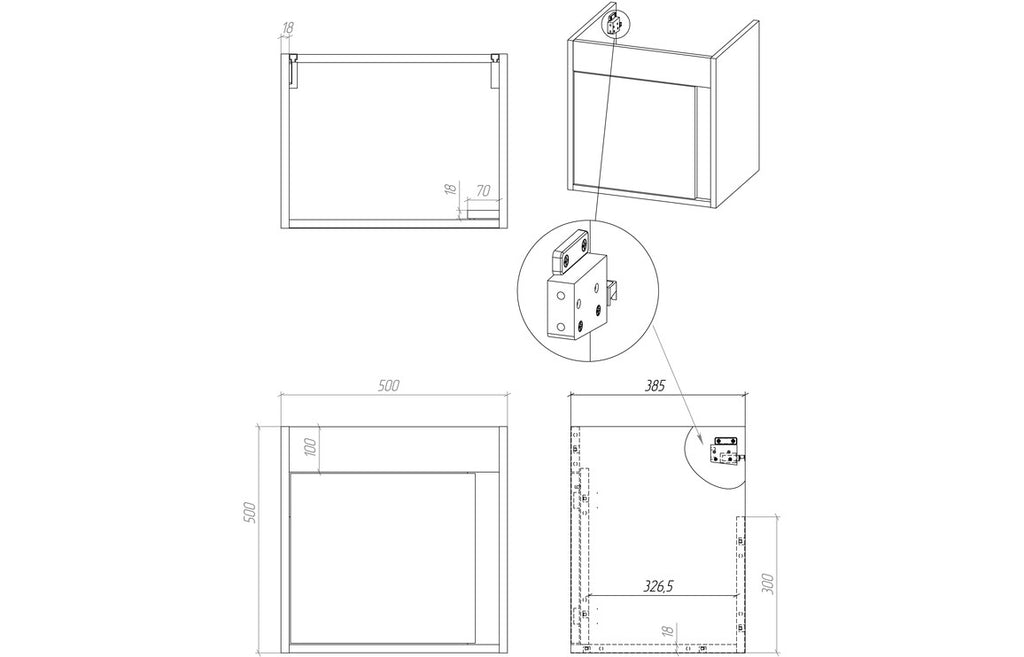 18
18
70
500
100
500
385
326,5
300
18