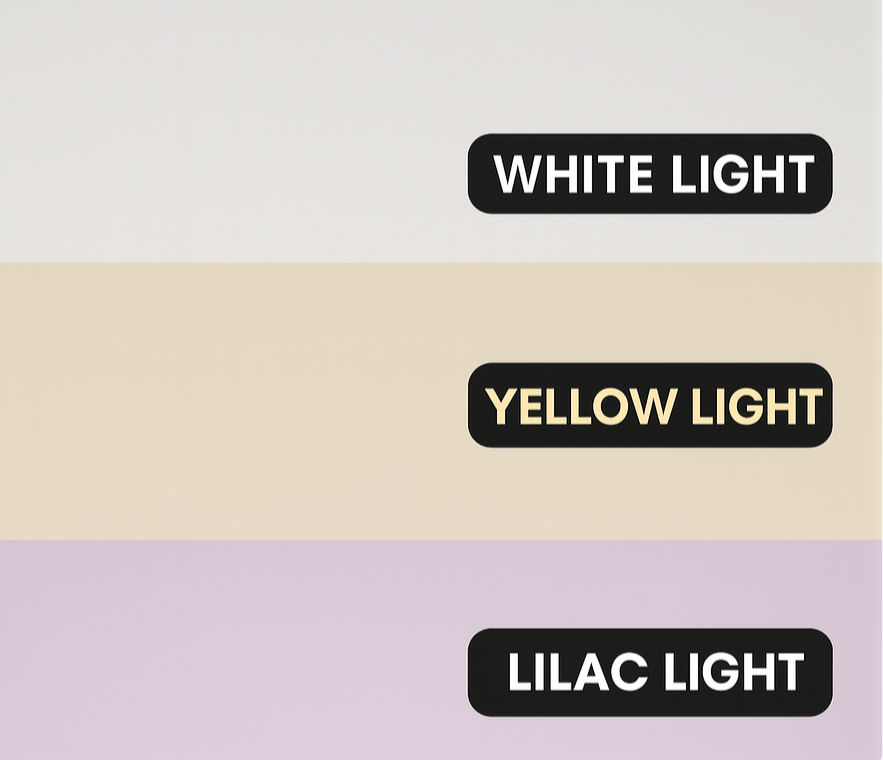 WHITE LIGHT

YELLOW LIGHT

LILAC LIGHT